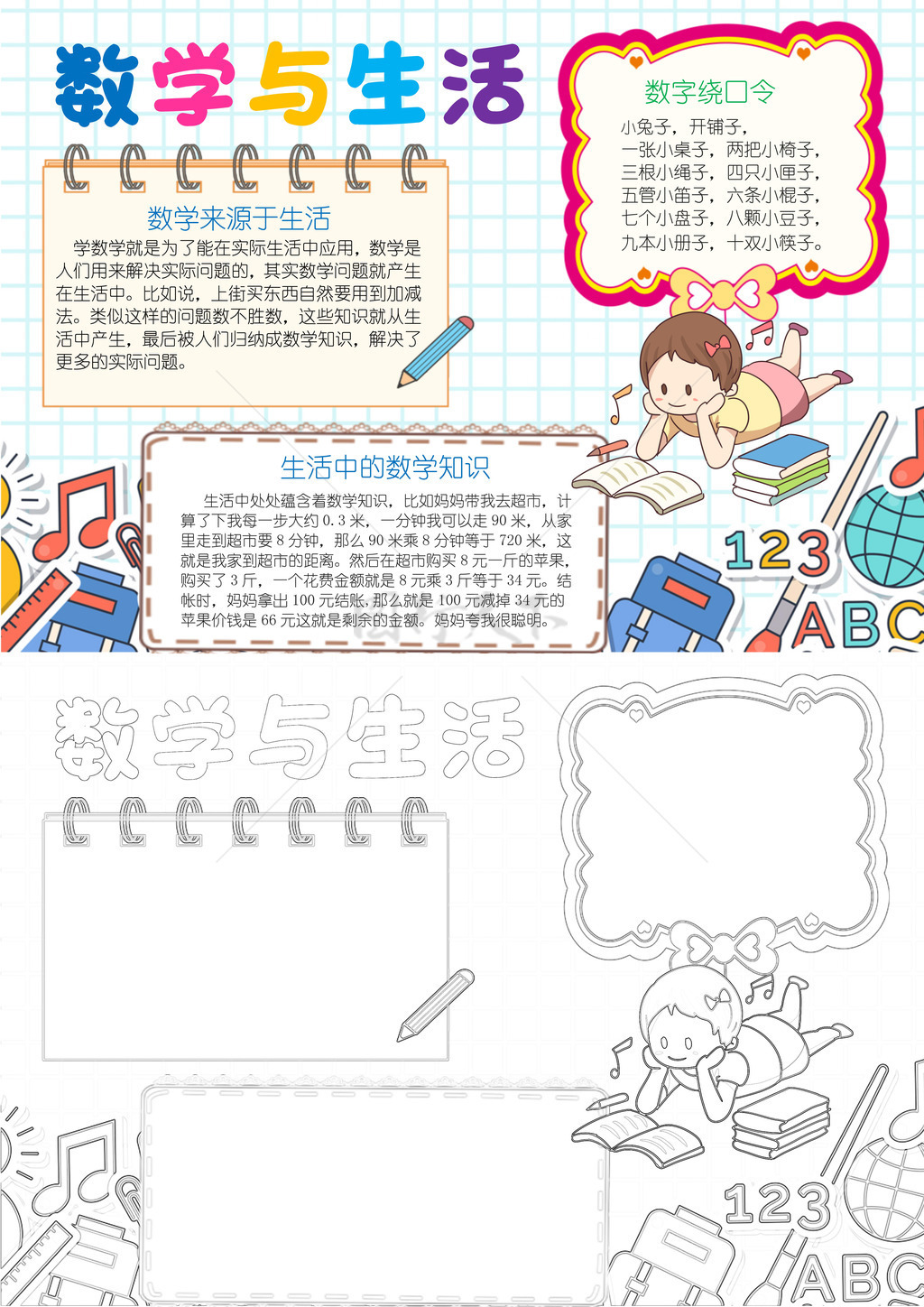 数学与生活

数学来源于生活

学数学就是为了能在实际生活中应用，数学是人们用来解决实际问题的，其实数学问题就产生在生活中。比如说，上街买东西自然要用到加减法。类似这样的问题数不胜数，这些知识就从生活中产生，最后被人们归纳成数学知识，解决了更多的实际问题。

数字绕口令

小兔子，开铺子，
一张小桌子，两把小椅子，
三根小绳子，四只小匣子，
五管小笛子，六条小棍子，
七个小盘子，八颗小豆子，
九本小册子，十双小筷子。

生活中的数学知识

生活中处处蕴含着数学知识，比如妈妈带我去超市，计算了下我每一步大约 0.3 米，一分钟我可以走 90 米，从家里走到超市要 8 分钟，那么 90 米乘 8 分钟等于 720 米，这就是我家到超市的距离。然后在超市购买 8 元一斤的苹果，购买了 3 斤，一个花费金额就是 8 元乘 3 斤等于 34 元。结帐时，妈妈拿出 100 元结账，那么就是 100 元减掉 34 元的苹果价钱是 66 元这就是剩余的金额。妈妈夸我很聪明。

123
ABC

数学与生活

123
ABC