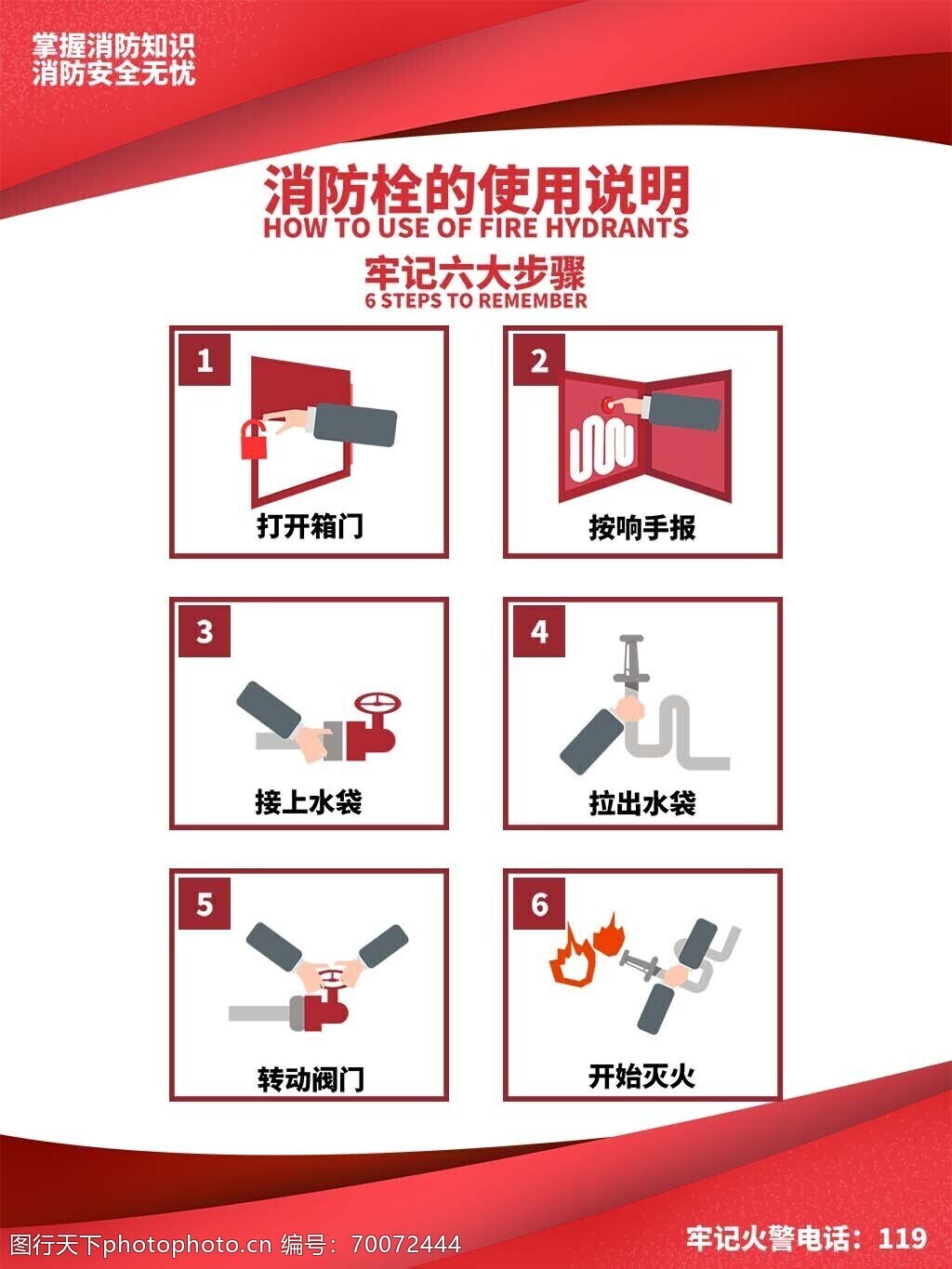 掌握消防知识
消防安全无忧

消防栓的使用说明
HOW TO USE OF FIRE HYDRANTS

牢记六大步骤
6 STEPS TO REMEMBER

1
打开箱门

2
按响手报

3
接上水袋

4
拉出水袋

5
转动阀门

6
开始灭火

图行天下photophoto.cn 编号：70072444

牢记火警电话：119