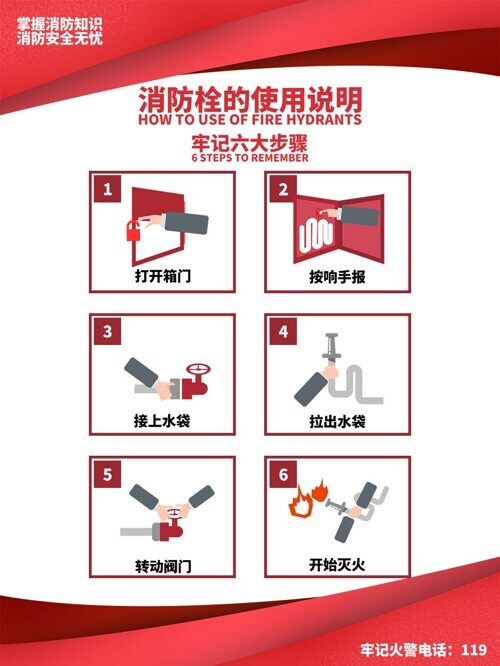 掌握消防知识
消防安全无忧

消防栓的使用说明
HOW TO USE OF FIRE HYDRANTS

牢记六大步骤
6 STEPS TO REMEMBER

1
打开箱门

2
按响手报

3
接上水袋

4
拉出水袋

5
转动阀门

6
开始灭火

牢记火警电话：119